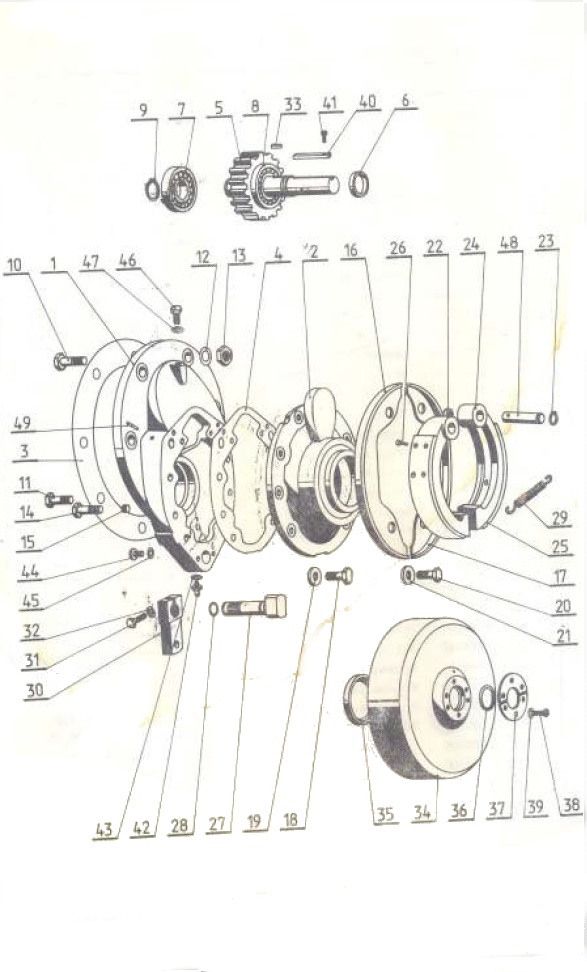 9 7 5 8 33 41 40 6

10 1 47 46 12 13 4 2 16 26 22 24 48 23

49
3
11
14
15
44
45
32
31
30

29
25
17
20
21

43 42 28 27 19 18 35 34 36 37 39 38