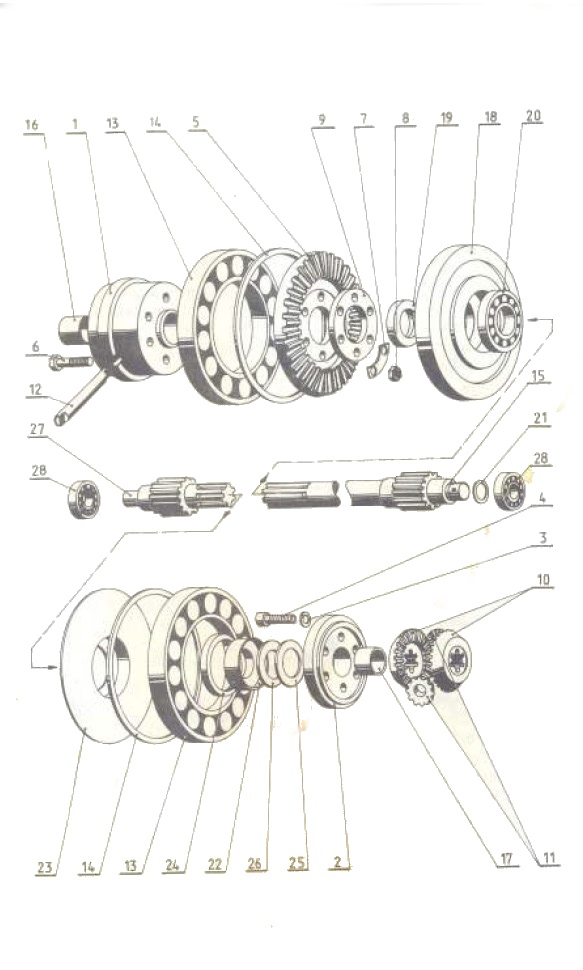 16
1
13
14
5
9
7
8
19
18
20
6
12
15
27
21
28
28
4
3
10
23
14
13
24
22
26
25
2
17
11