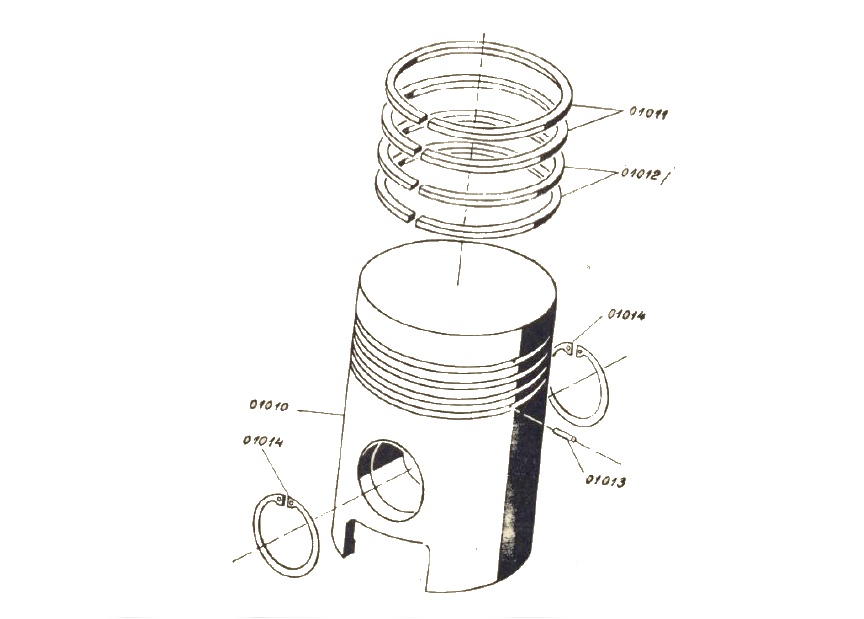 01011
01012
01014
01010
01014
01013