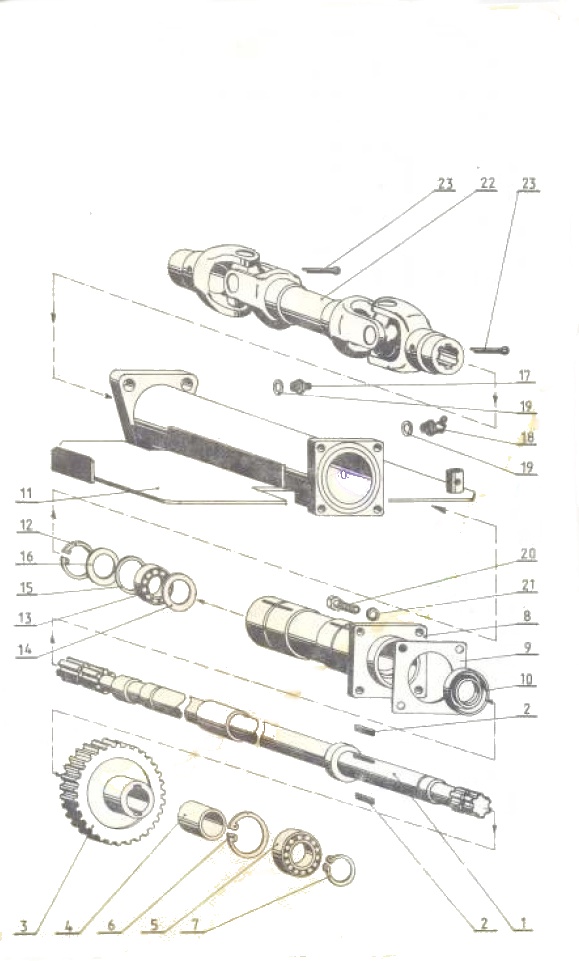 23
22
23
17
19
18
19
11
12
16
15
13
14
20
21
8
9
10
2
3
4
6
5
7
2
1