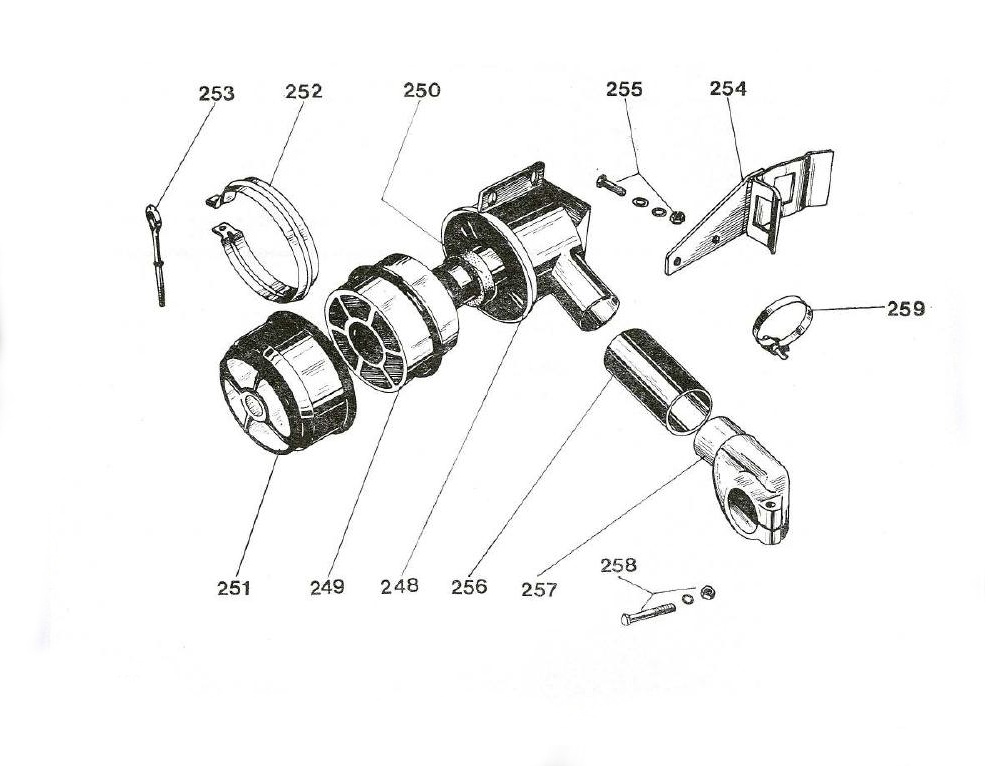 253
252
250
255
254
259
251
249
248
256
257
258